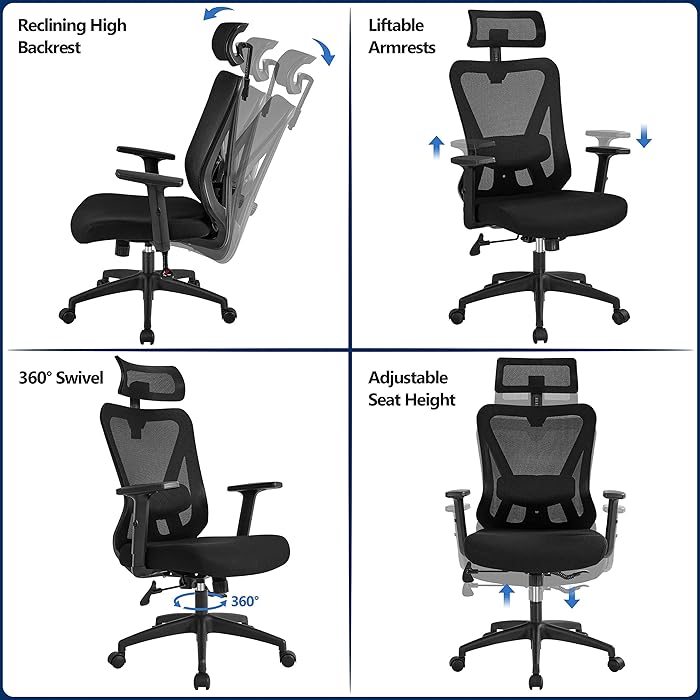 Reclining High Backrest

Liftable Armrests

360° Swivel

360°

Adjustable Seat Height