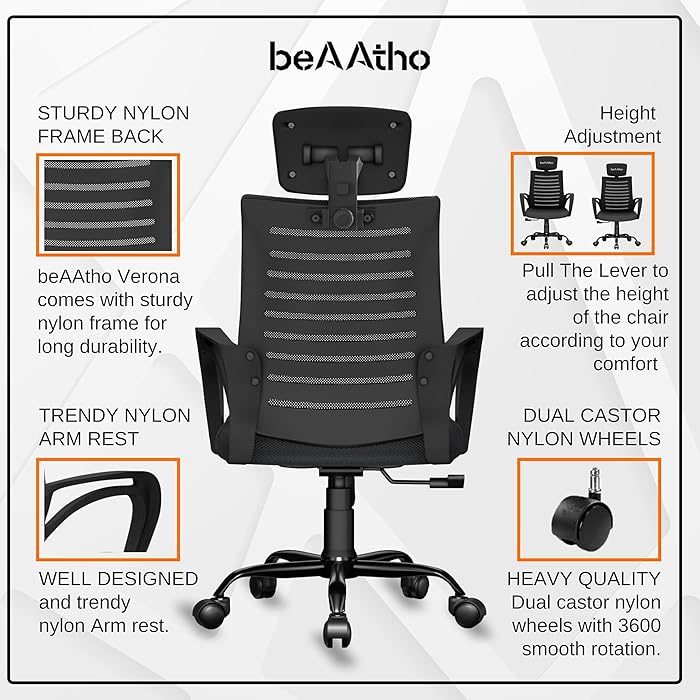 beAAtho

STURDY NYLON FRAME BACK

beAAtho Verona comes with sturdy nylon frame for long durability.

TRENDY NYLON ARM REST

WELL DESIGNED and trendy nylon Arm rest.

Height Adjustment

beAAtho

beAAtho

Pull The Lever to adjust the height of the chair according to your comfort

DUAL CASTOR NYLON WHEELS

HEAVY QUALITY Dual castor nylon wheels with 3600 smooth rotation.